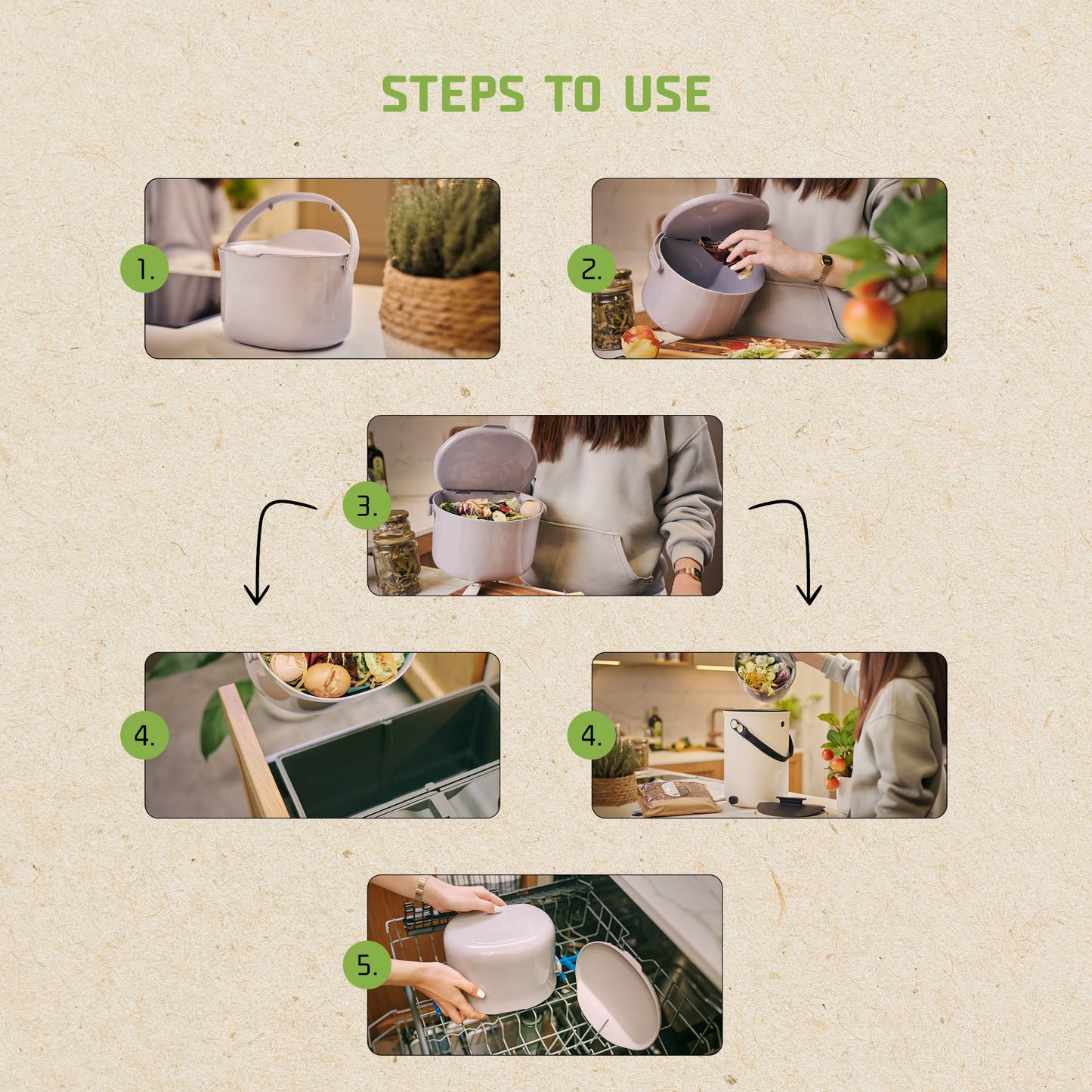 STEPS TO USE

1.

2.

3.

4.

4.

5.